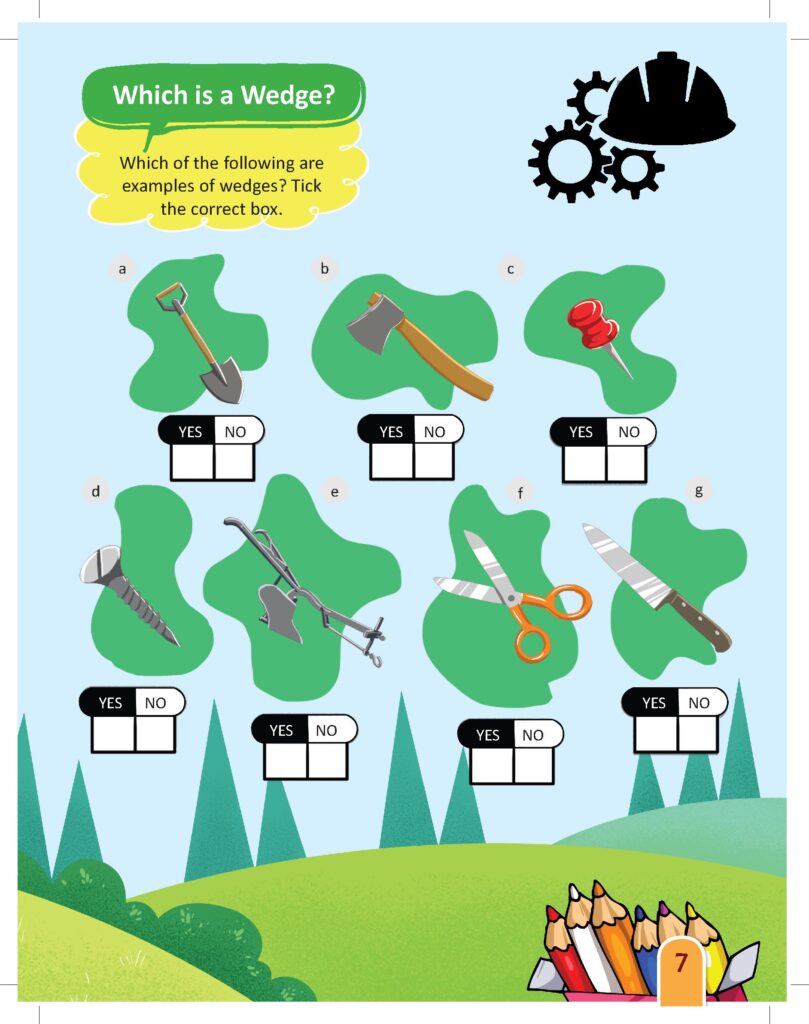 Which is a Wedge?

Which of the following are examples of wedges? Tick the correct box.

a

YES NO

b

YES NO

c

YES NO

d

YES NO

e

YES NO

f

YES NO

g

YES NO

7