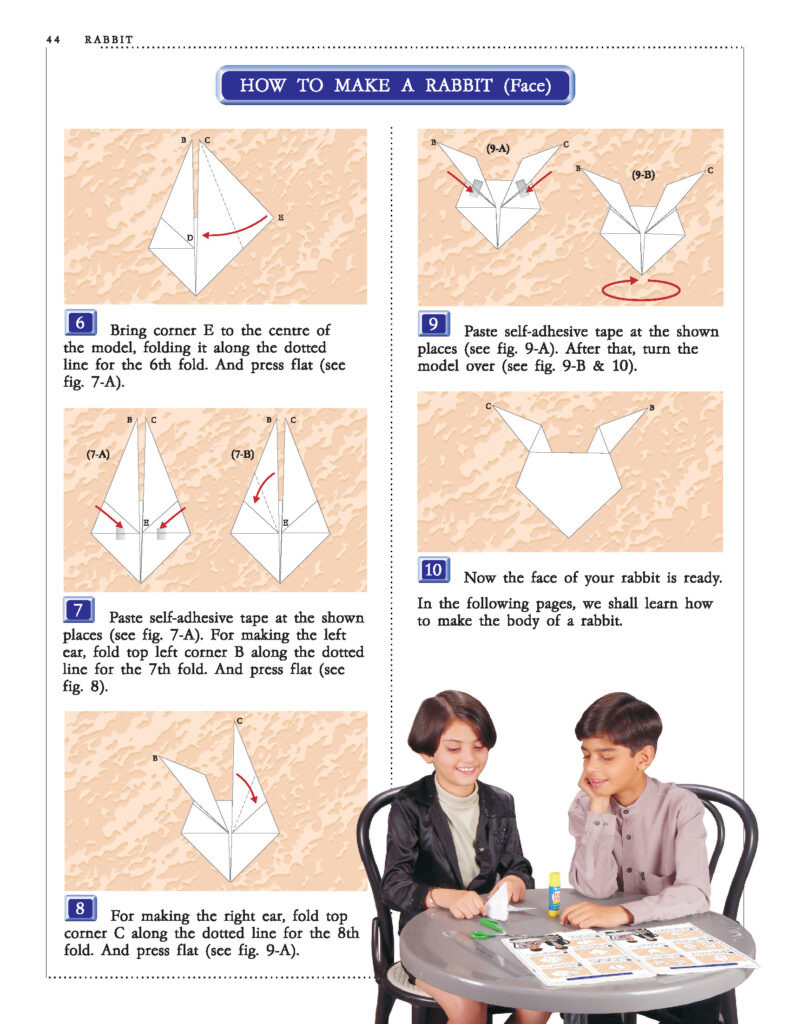 44 RABBIT

HOW TO MAKE A RABBIT (Face)

B C D E

6 Bring corner E to the centre of the model, folding it along the dotted line for the 6th fold. And press flat (see fig. 7-A).

B C (7-A) E B C (7-B) E

7 Paste self-adhesive tape at the shown places (see fig. 7-A). For making the left ear, fold top left corner B along the dotted line for the 7th fold. And press flat (see fig. 8).

C B

8 For making the right ear, fold top corner C along the dotted line for the 8th fold. And press flat (see fig. 9-A).

B (9-A) C B (9-B) C

9 Paste self-adhesive tape at the shown places (see fig. 9-A). After that, turn the model over (see fig. 9-B & 10).

C B

10 Now the face of your rabbit is ready.

In the following pages, we shall learn how to make the body of a rabbit.